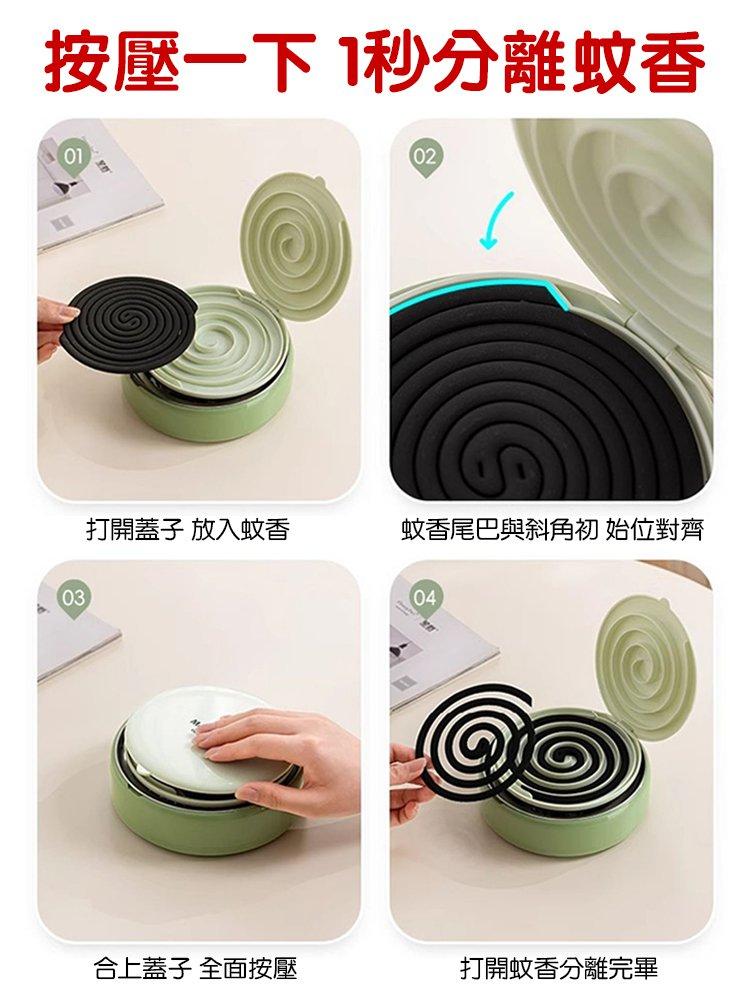 按壓一下 1秒分離蚊香

01

打開蓋子 放入蚊香

02

蚊香尾巴與斜角初 始位對齊

03

合上蓋子 全面按壓

04

打開蚊香分離完畢