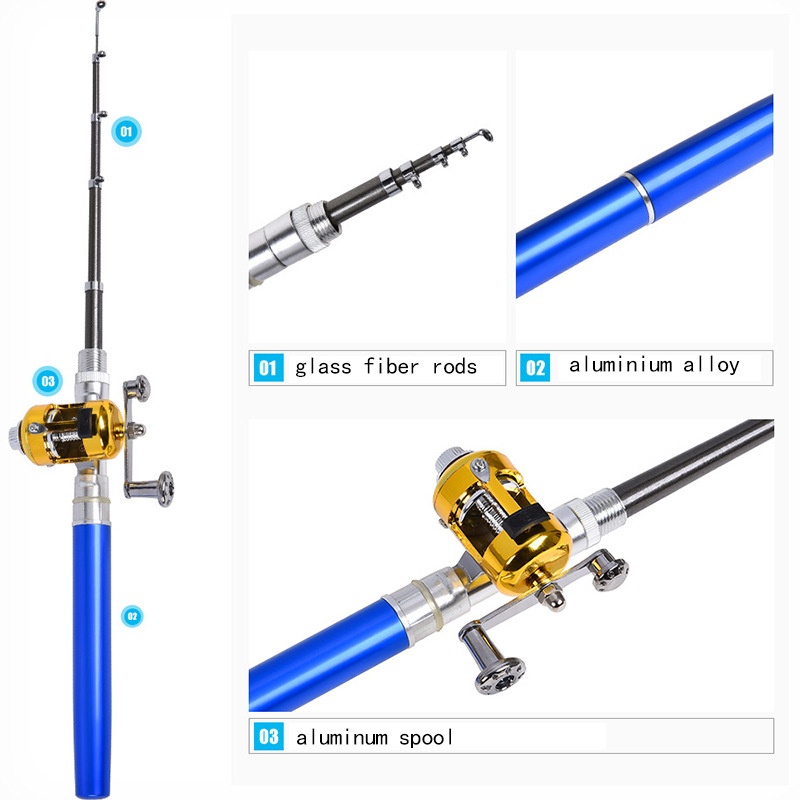 01

03

02

01 glass fiber rods

02 aluminium alloy

03 aluminum spool